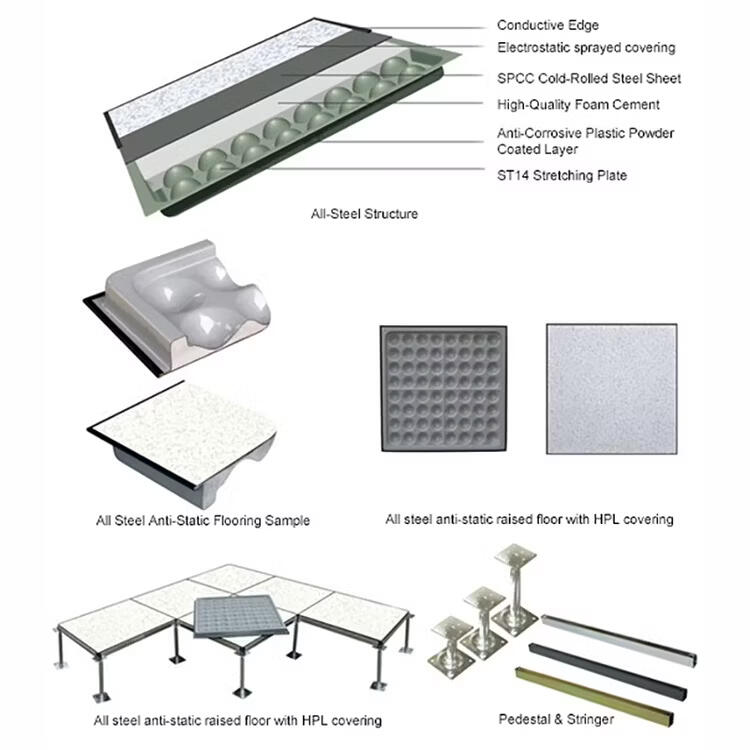 Conductive Edge
Electrostatic sprayed covering
SPCC Cold-Rolled Steel Sheet
High-Quality Foam Cement
Anti-Corrosive Plastic Powder Coated Layer
ST14 Stretching Plate

All-Steel Structure

All Steel Anti-Static Flooring Sample

All steel anti-static raised floor with HPL covering

All steel anti-static raised floor with HPL covering

Pedestal & Stringer